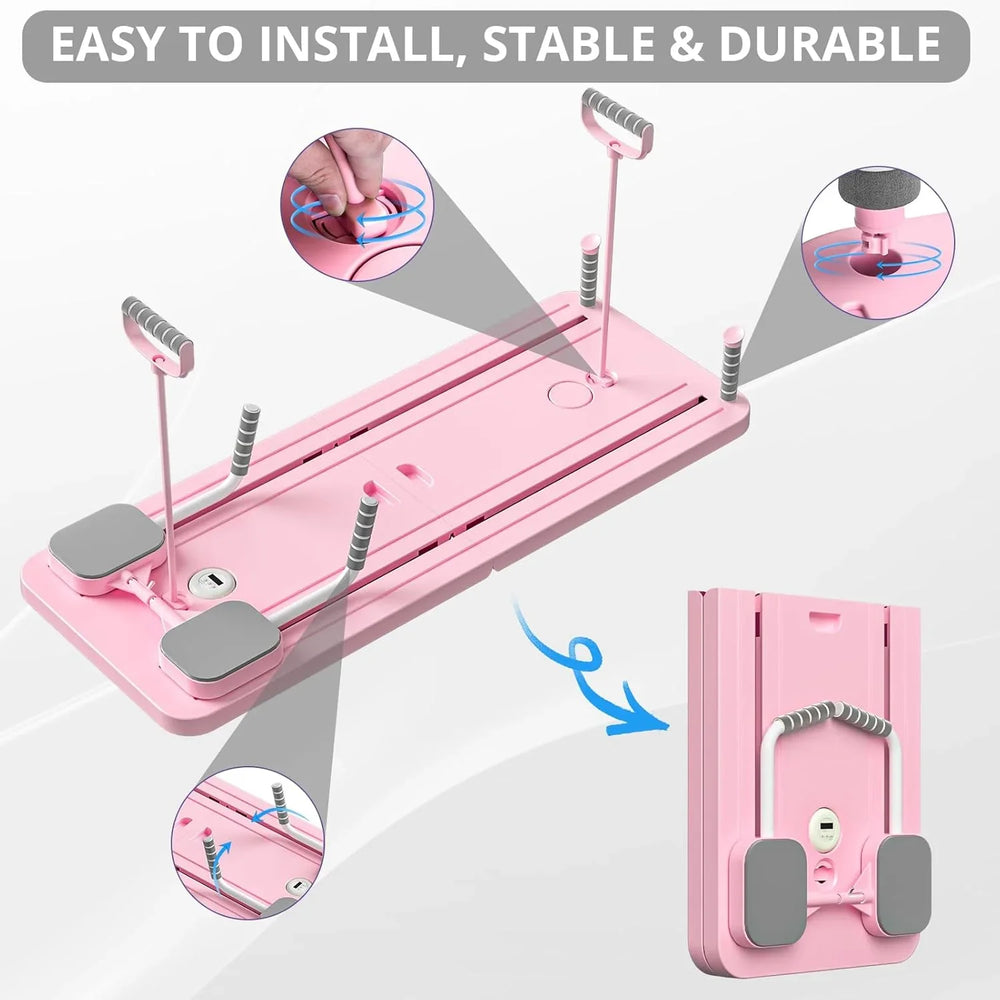 EASY TO INSTALL, STABLE & DURABLE